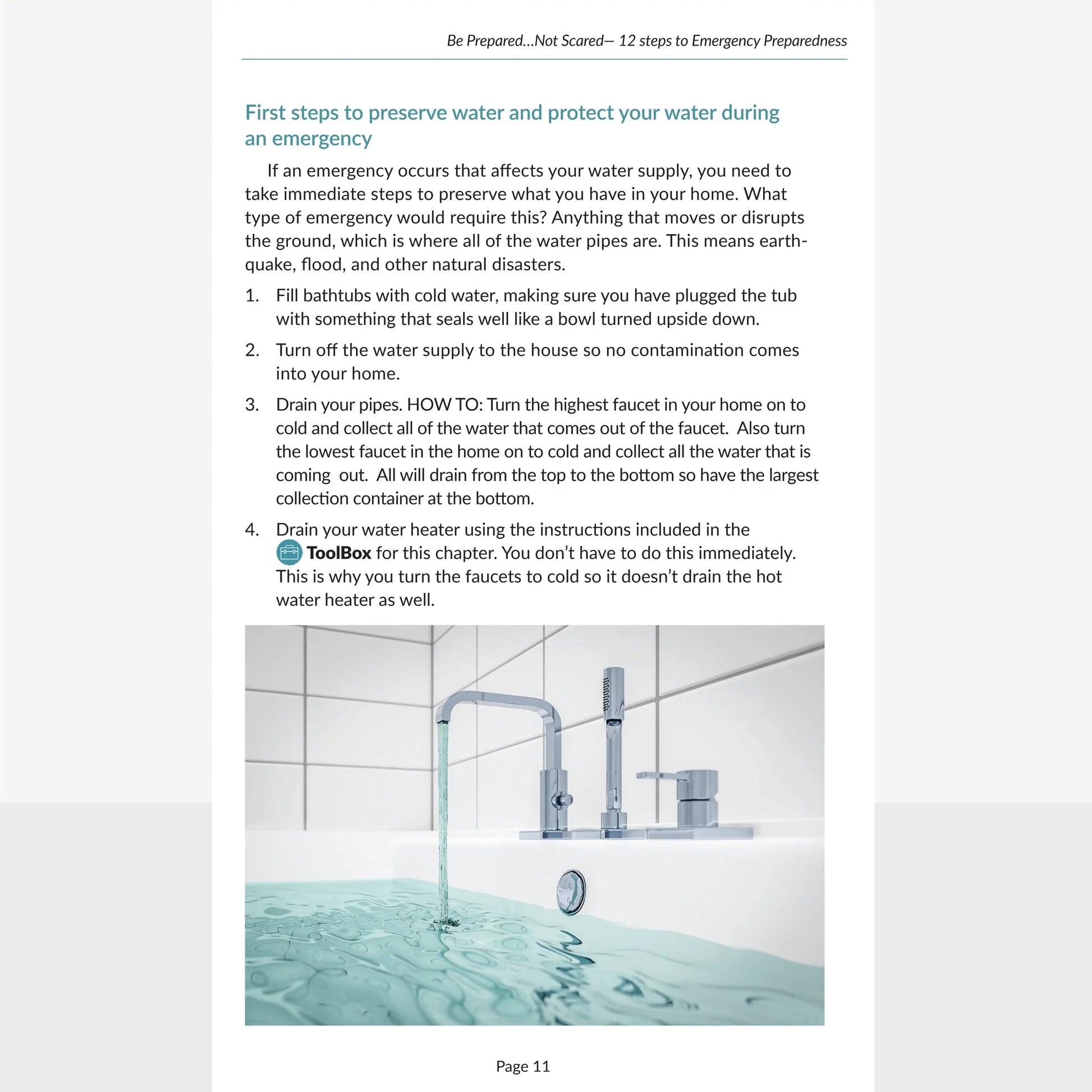 Be Prepared…Not Scared— 12 steps to Emergency Preparedness

First steps to preserve water and protect your water during an emergency

If an emergency occurs that affects your water supply, you need to take immediate steps to preserve what you have in your home. What type of emergency would require this? Anything that moves or disrupts the ground, which is where all of the water pipes are. This means earthquake, flood, and other natural disasters.

1. Fill bathtubs with cold water, making sure you have plugged the tub with something that seals well like a bowl turned upside down.

2. Turn off the water supply to the house so no contamination comes into your home.

3. Drain your pipes. HOW TO: Turn the highest faucet in your home on to cold and collect all of the water that comes out of the faucet. Also turn the lowest faucet in the home on to cold and collect all the water that is coming out. All will drain from the top to the bottom so have the largest collection container at the bottom.

4. Drain your water heater using the instructions included in the ToolBox for this chapter. You don't have to do this immediately. This is why you turn the faucets to cold so it doesn't drain the hot water heater as well.

Page 11