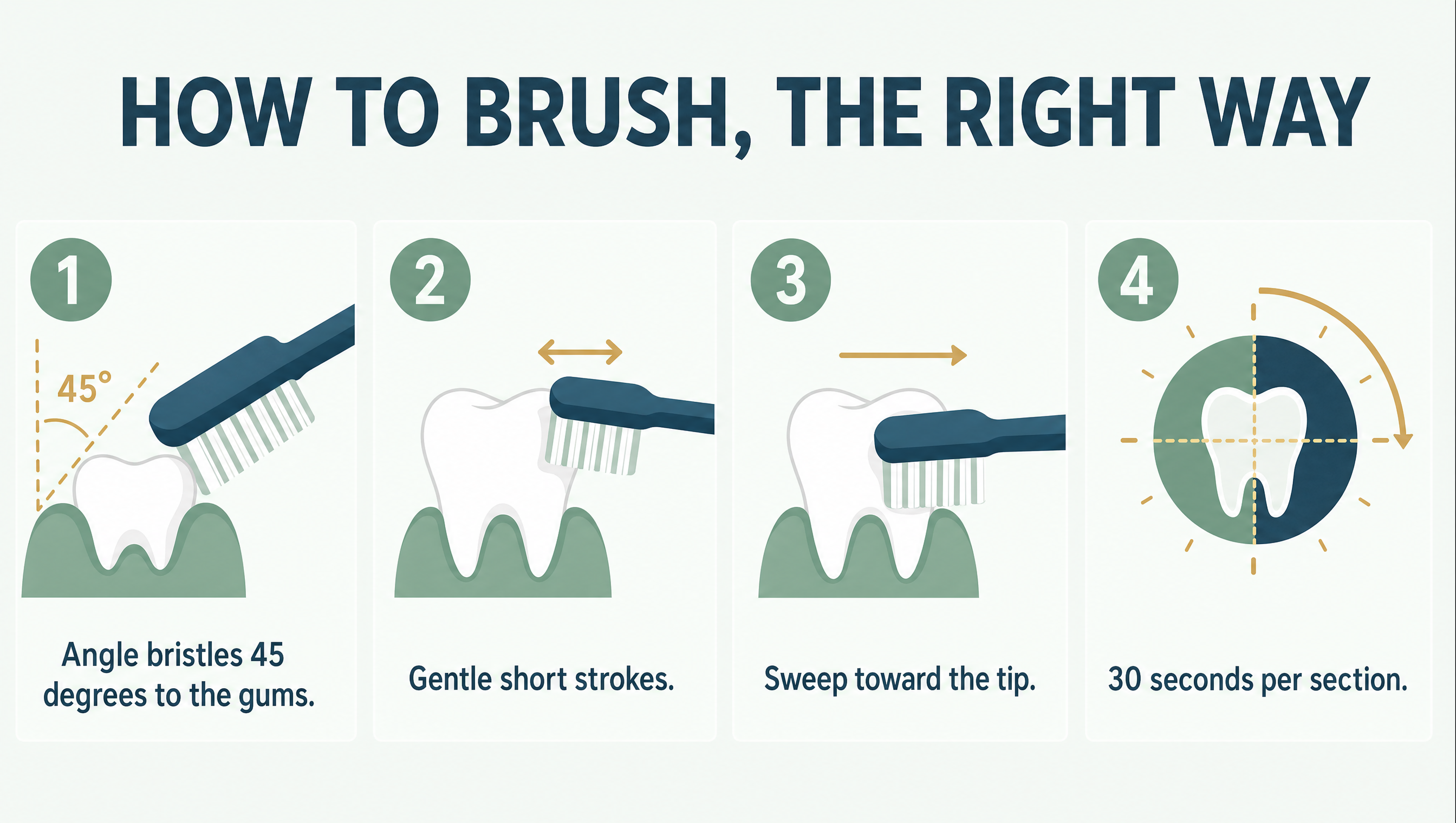 HOW TO BRUSH, THE RIGHT WAY

1

45°

Angle bristles 45 degrees to the gums.

2

Gentle short strokes.

3

Sweep toward the tip.

4

30 seconds per section.